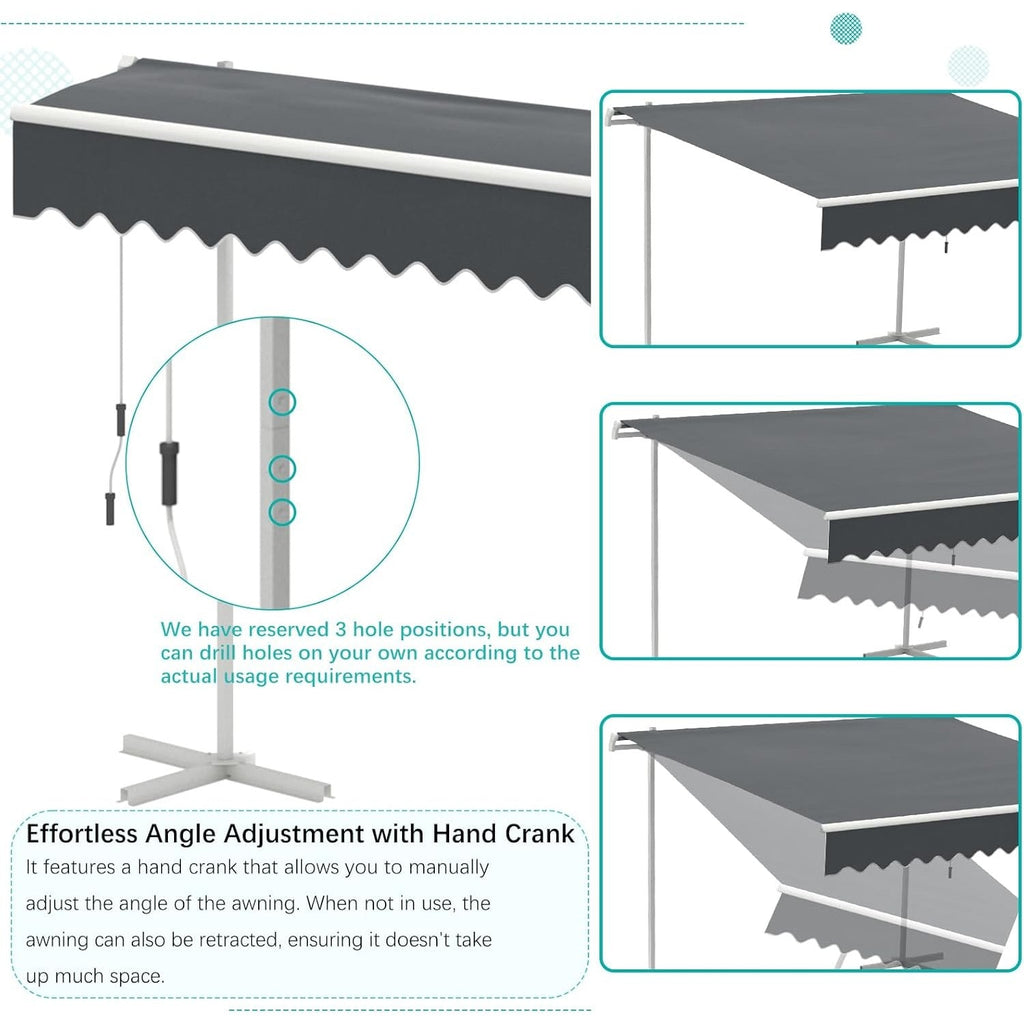 We have reserved 3 hole positions, but you can drill holes on your own according to the actual usage requirements.

Effortless Angle Adjustment with Hand Crank

It features a hand crank that allows you to manually adjust the angle of the awning. When not in use, the awning can also be retracted, ensuring it doesn't take up much space.