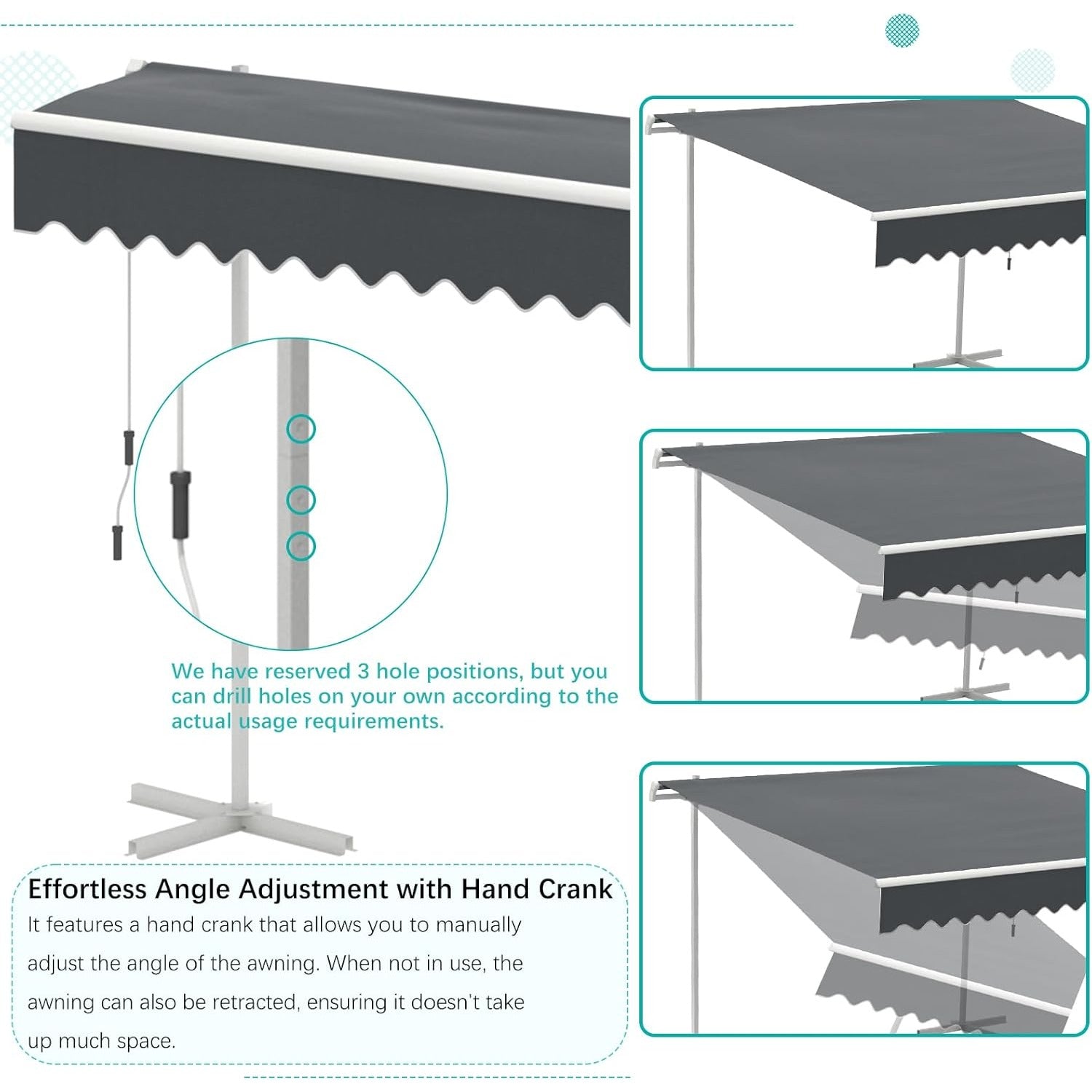 We have reserved 3 hole positions, but you can drill holes on your own according to the actual usage requirements.

Effortless Angle Adjustment with Hand Crank

It features a hand crank that allows you to manually adjust the angle of the awning. When not in use, the awning can also be retracted, ensuring it doesn't take up much space.