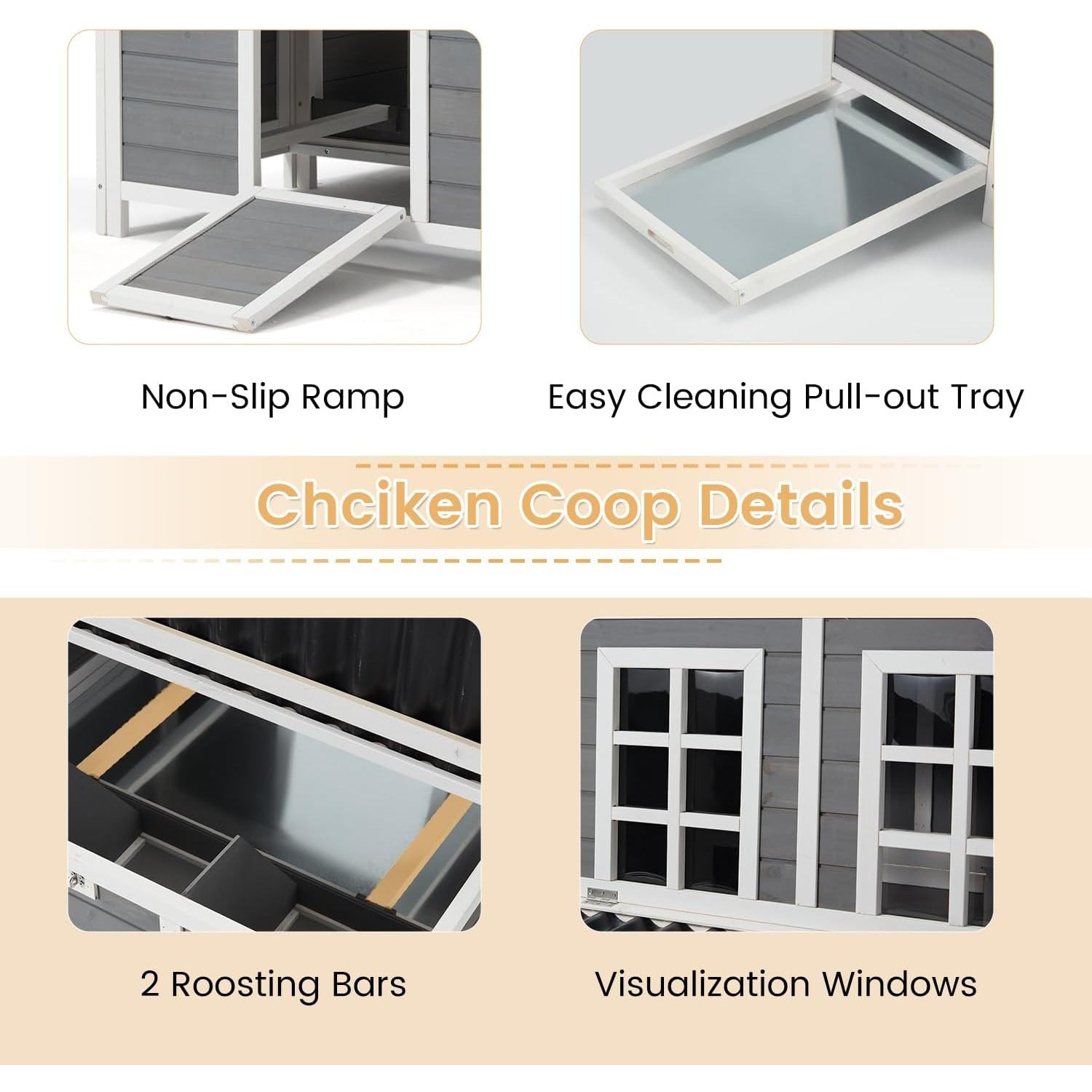 Non-Slip Ramp

Easy Cleaning Pull-out Tray

Chciken Coop Details

2 Roosting Bars

Visualization Windows