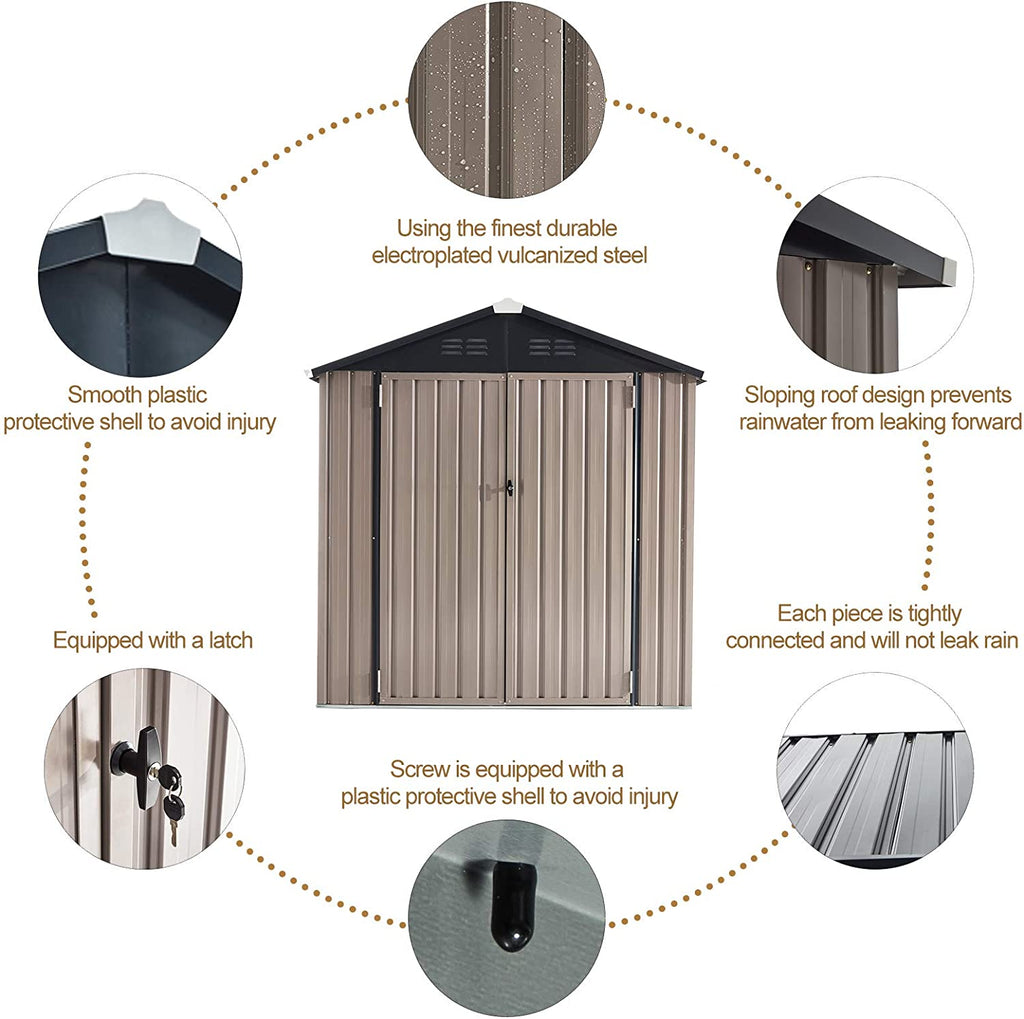 Using the finest durable electroplated vulcanized steel

Smooth plastic protective shell to avoid injury

Sloping roof design prevents rainwater from leaking forward

Equipped with a latch

Each piece is tightly connected and will not leak rain

Screw is equipped with a plastic protective shell to avoid injury