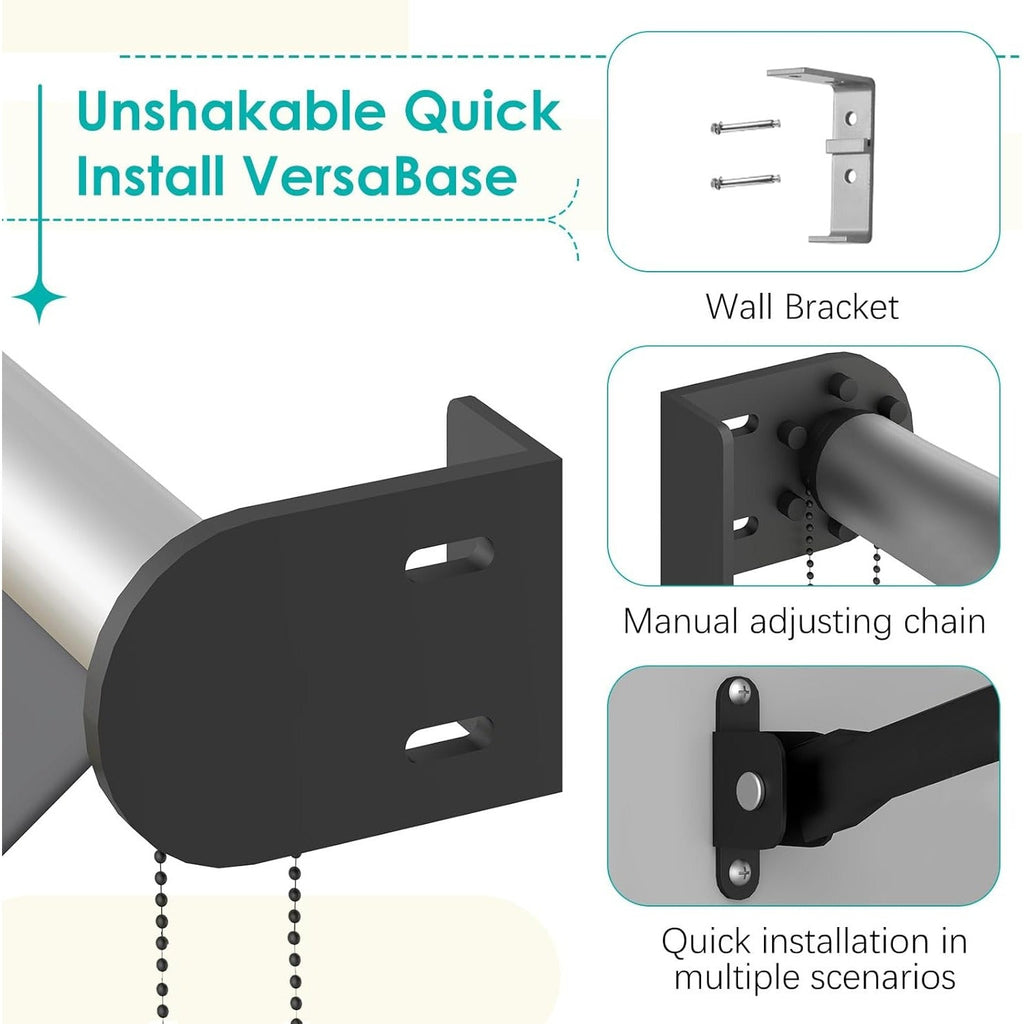 Unshakable Quick Install VersaBase

Wall Bracket

Manual adjusting chain

Quick installation in multiple scenarios