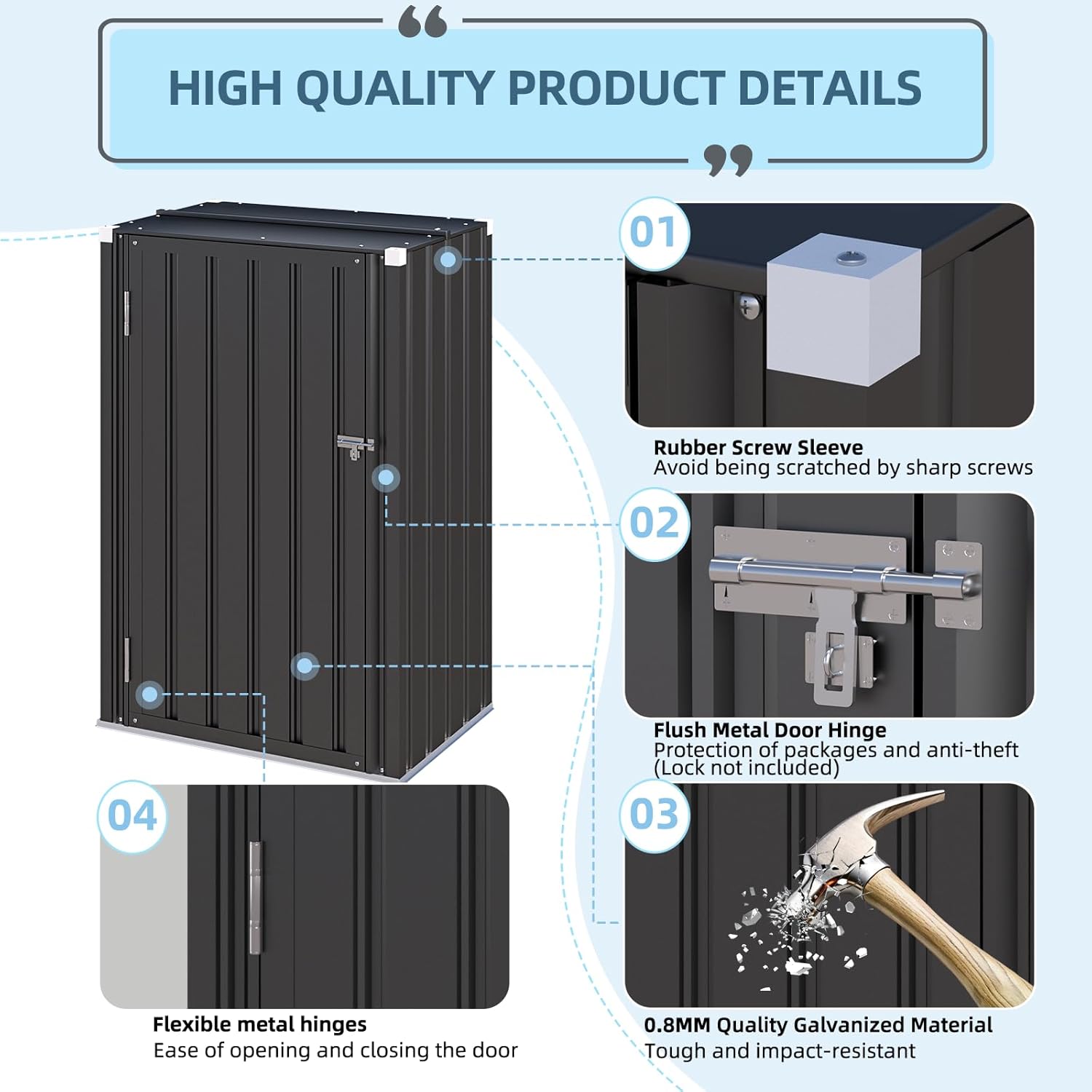 “

HIGH QUALITY PRODUCT DETAILS

”

01

Rubber Screw Sleeve
Avoid being scratched by sharp screws

02

Flush Metal Door Hinge
Protection of packages and anti-theft
(Lock not included)

03

0.8MM Quality Galvanized Material
Tough and impact-resistant

04

Flexible metal hinges
Ease of opening and closing the door