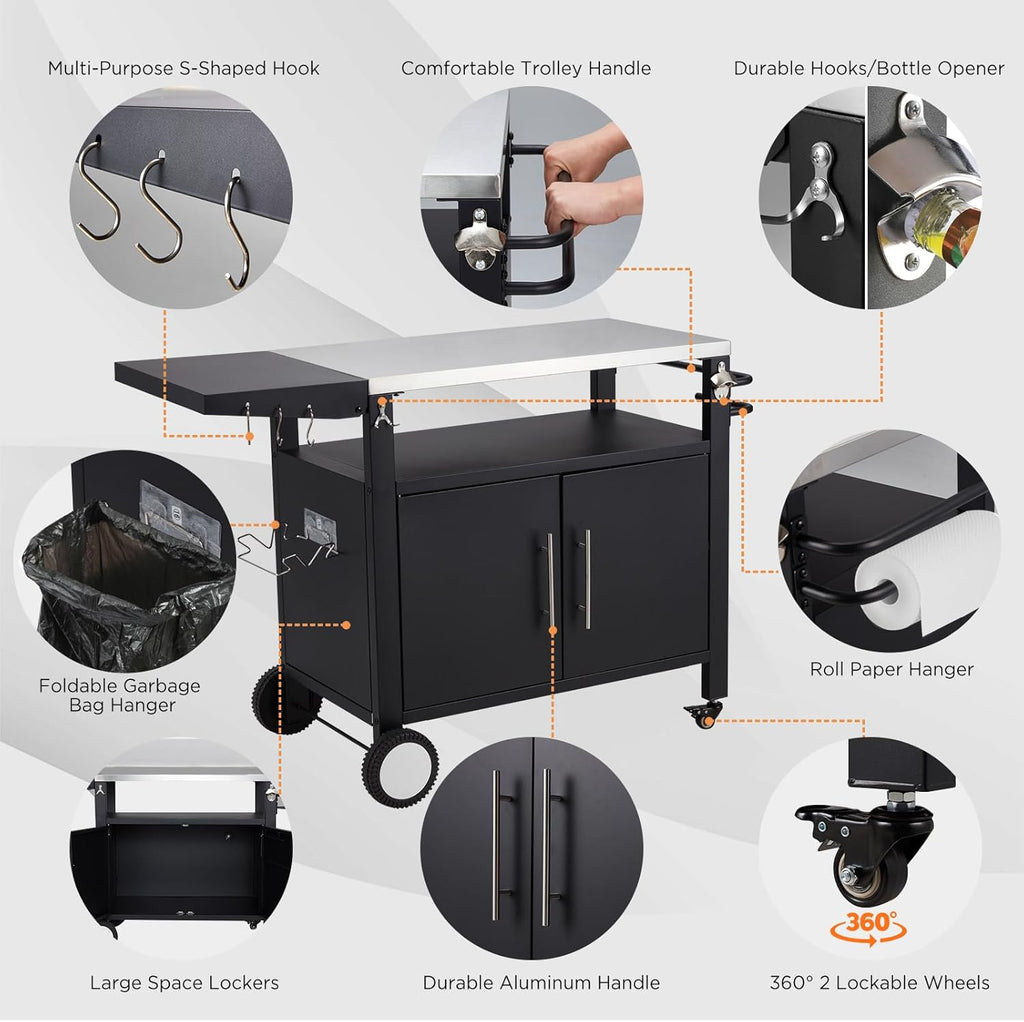 Multi-Purpose S-Shaped Hook

Comfortable Trolley Handle

Durable Hooks/Bottle Opener

Foldable Garbage Bag Hanger

Roll Paper Hanger

360°

Large Space Lockers

Durable Aluminum Handle

360° 2 Lockable Wheels