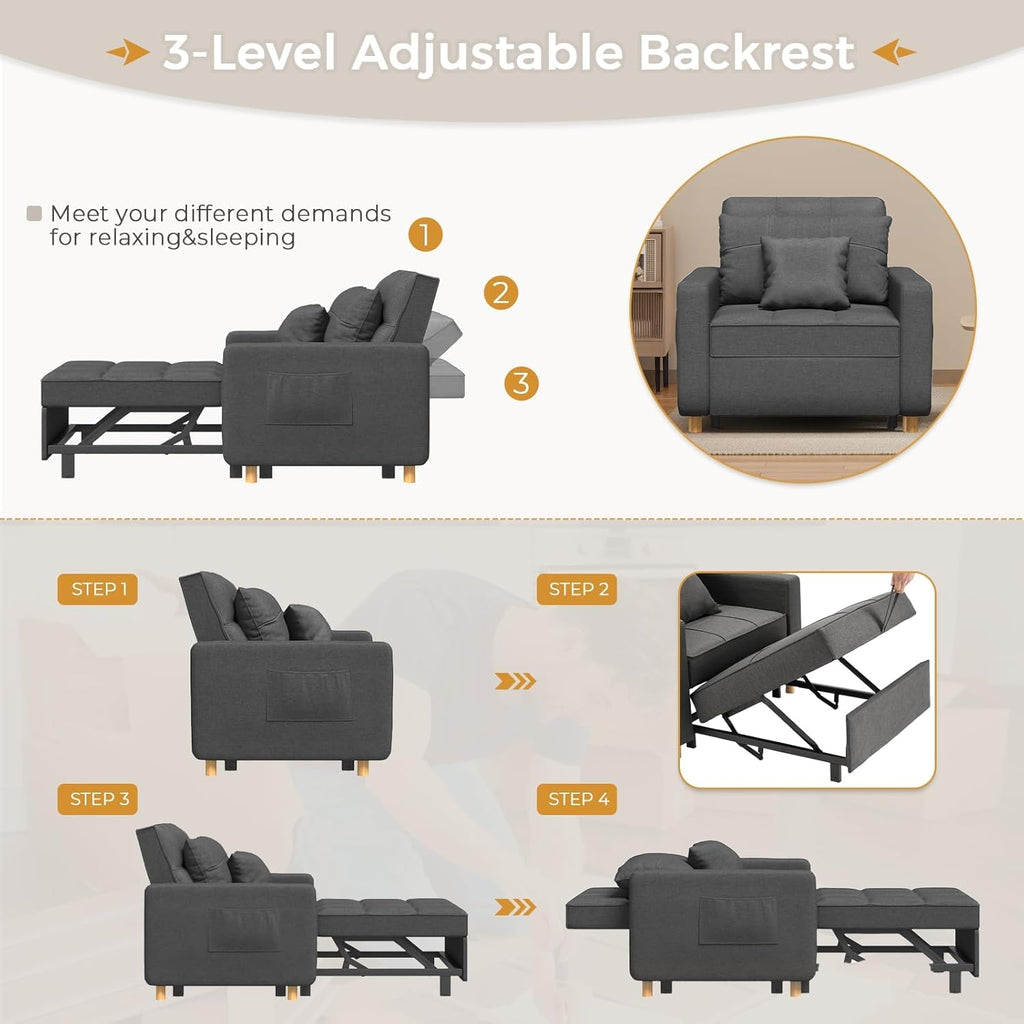 3-Level Adjustable Backrest

Meet your different demands for relaxing&sleeping

1

2

3

STEP 1

STEP 2

STEP 3

STEP 4