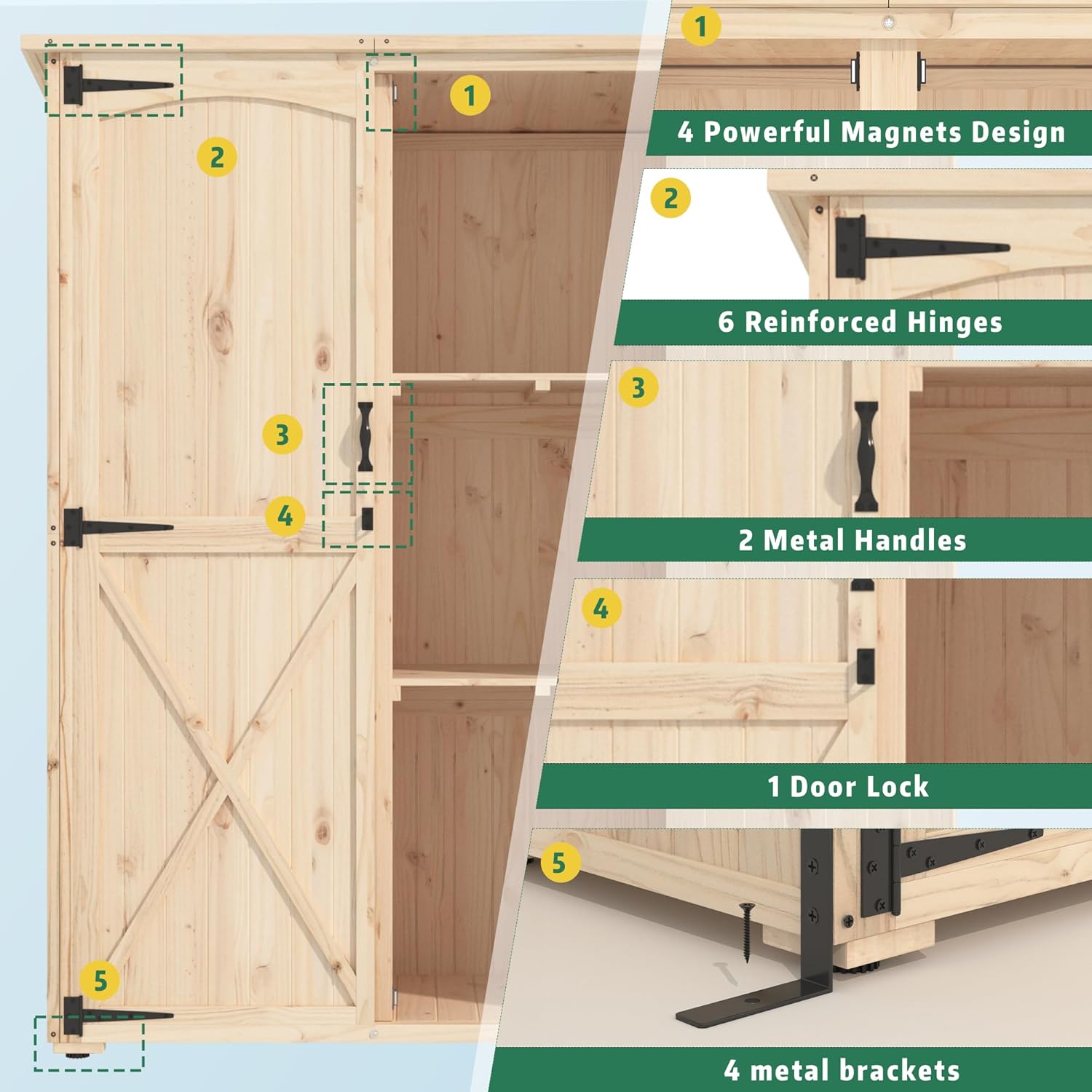 1
2
3
4
5

1
4 Powerful Magnets Design

2
6 Reinforced Hinges

3
2 Metal Handles

4
1 Door Lock

5
4 metal brackets