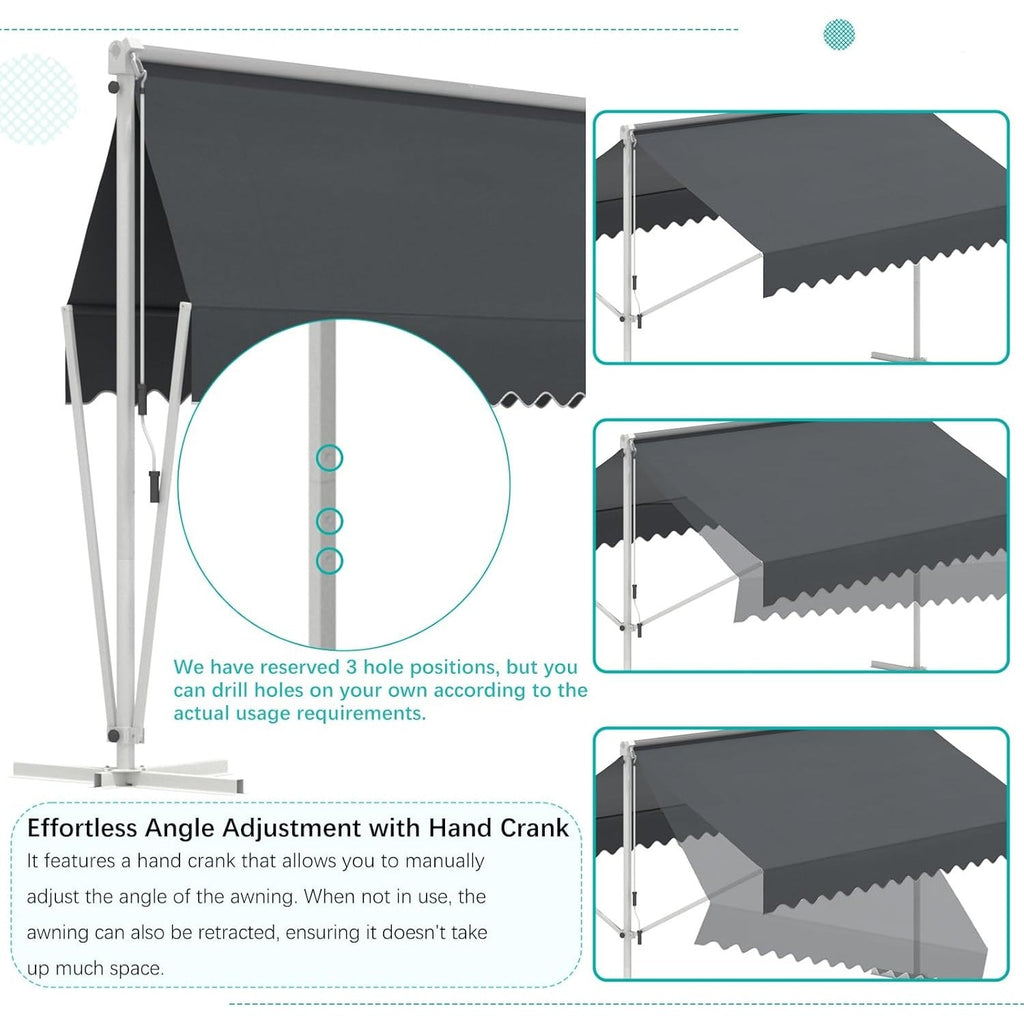 We have reserved 3 hole positions, but you can drill holes on your own according to the actual usage requirements.

Effortless Angle Adjustment with Hand Crank
It features a hand crank that allows you to manually adjust the angle of the awning. When not in use, the awning can also be retracted, ensuring it doesn't take up much space.