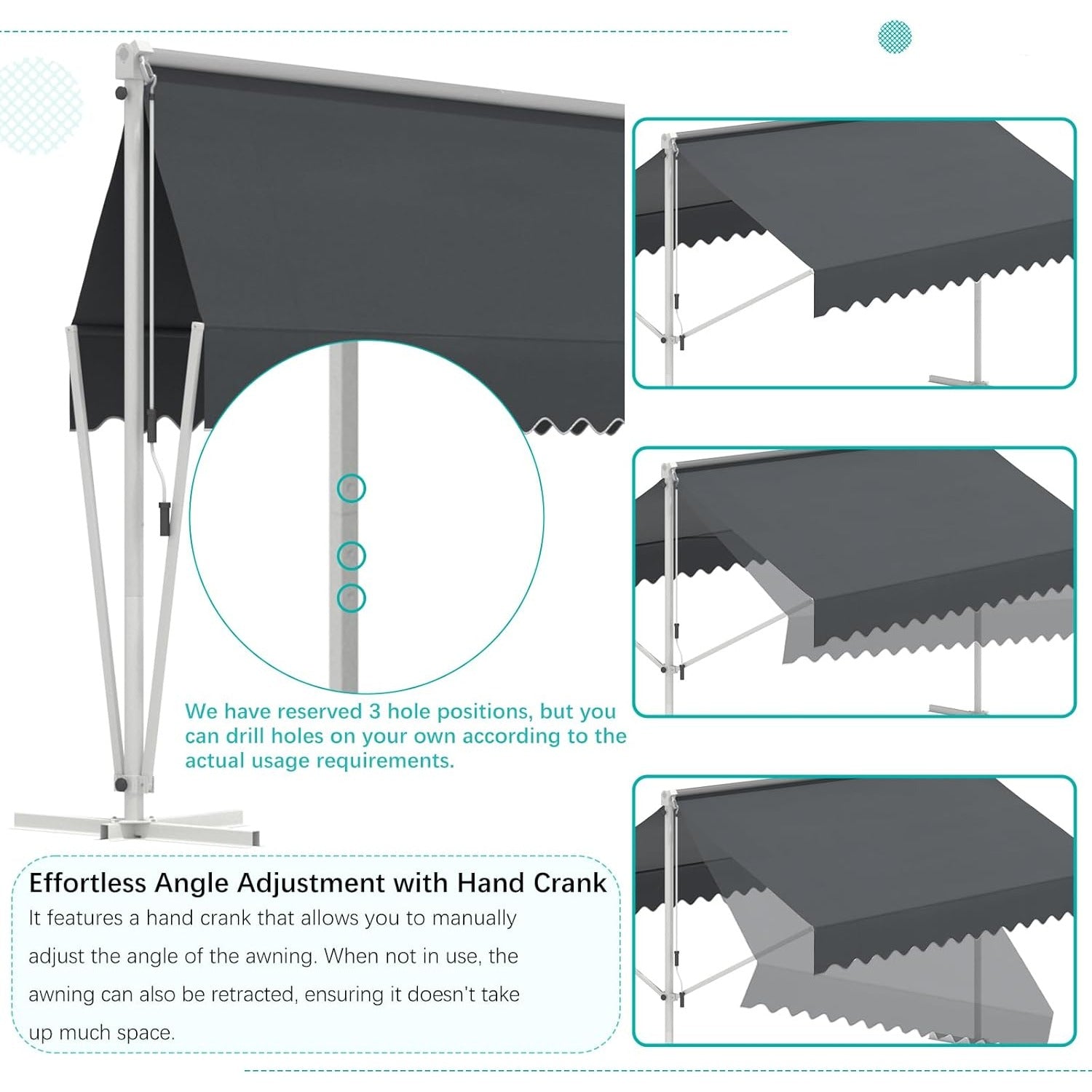 We have reserved 3 hole positions, but you can drill holes on your own according to the actual usage requirements.

Effortless Angle Adjustment with Hand Crank

It features a hand crank that allows you to manually adjust the angle of the awning. When not in use, the awning can also be retracted, ensuring it doesn't take up much space.