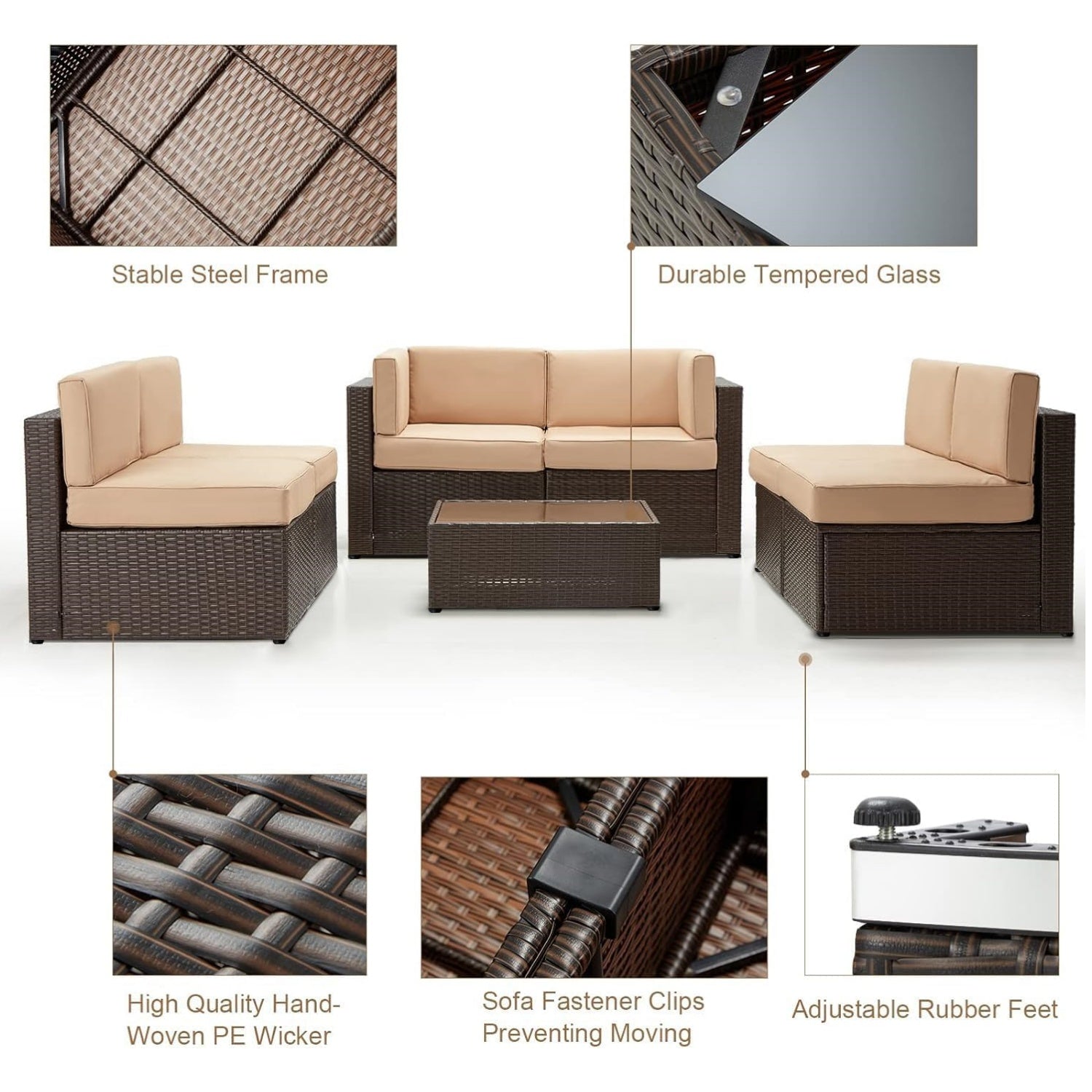 Stable Steel Frame

Durable Tempered Glass

High Quality Hand-Woven PE Wicker

Sofa Fastener Clips Preventing Moving

Adjustable Rubber Feet