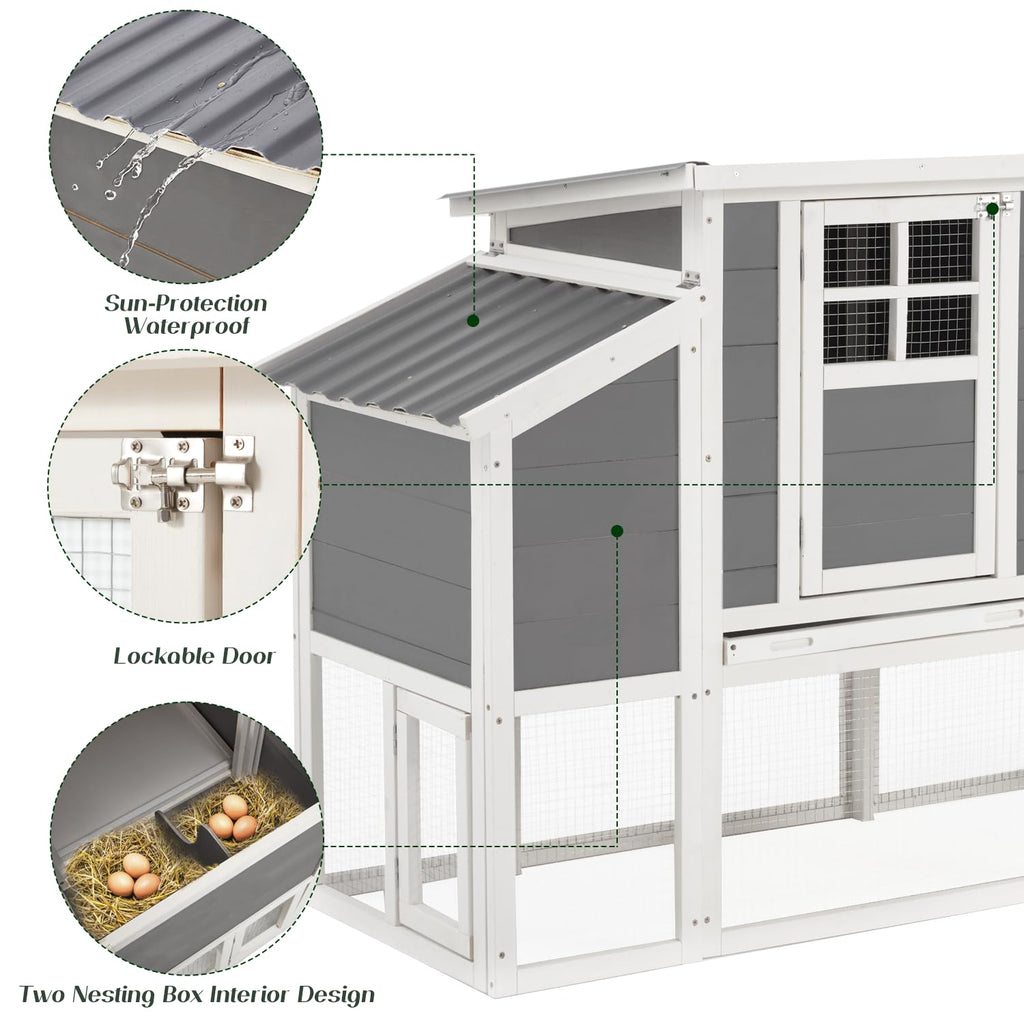 Sun-Protection
Waterproof

Lockable Door

Two Nesting Box Interior Design