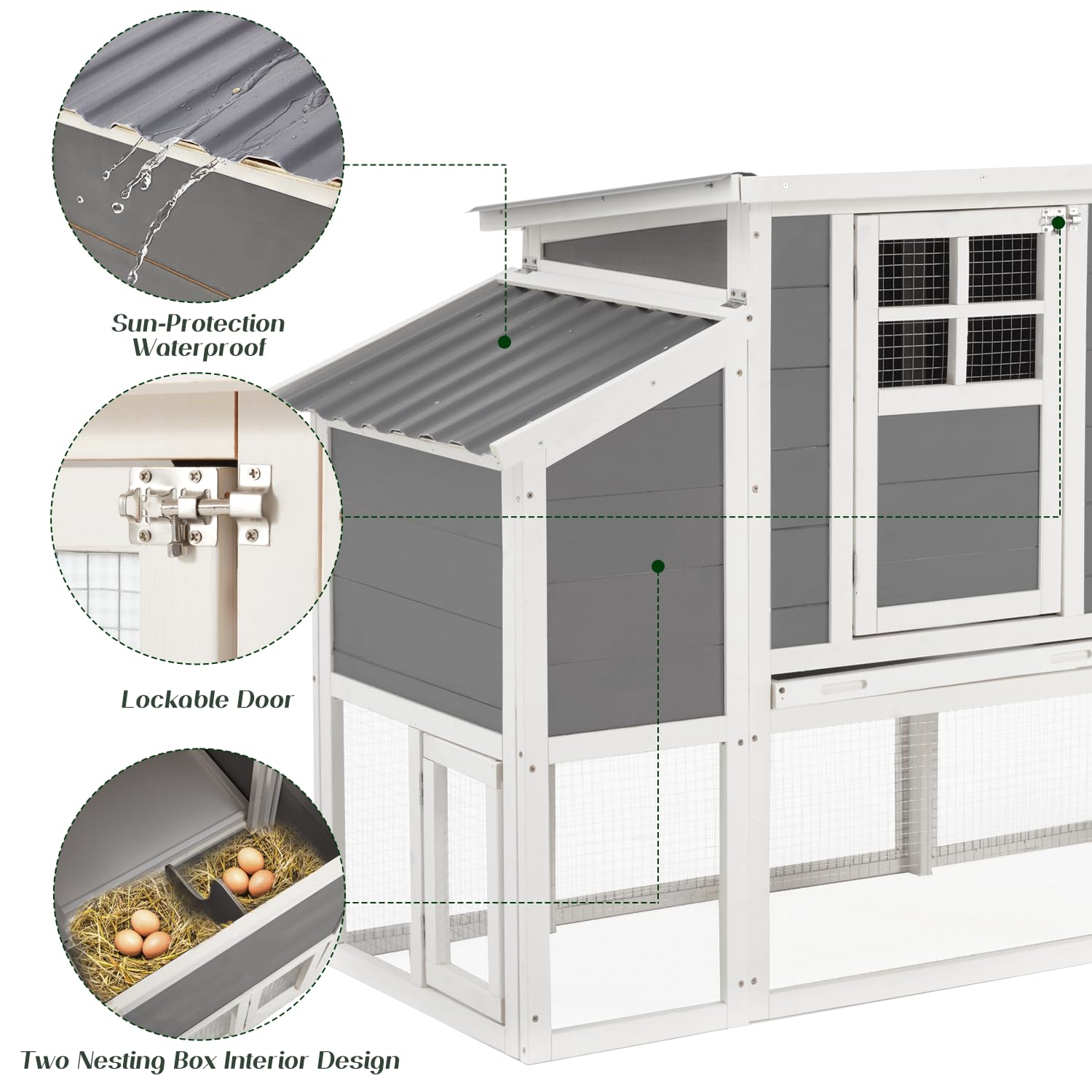 Sun-Protection Waterproof

Lockable Door

Two Nesting Box Interior Design