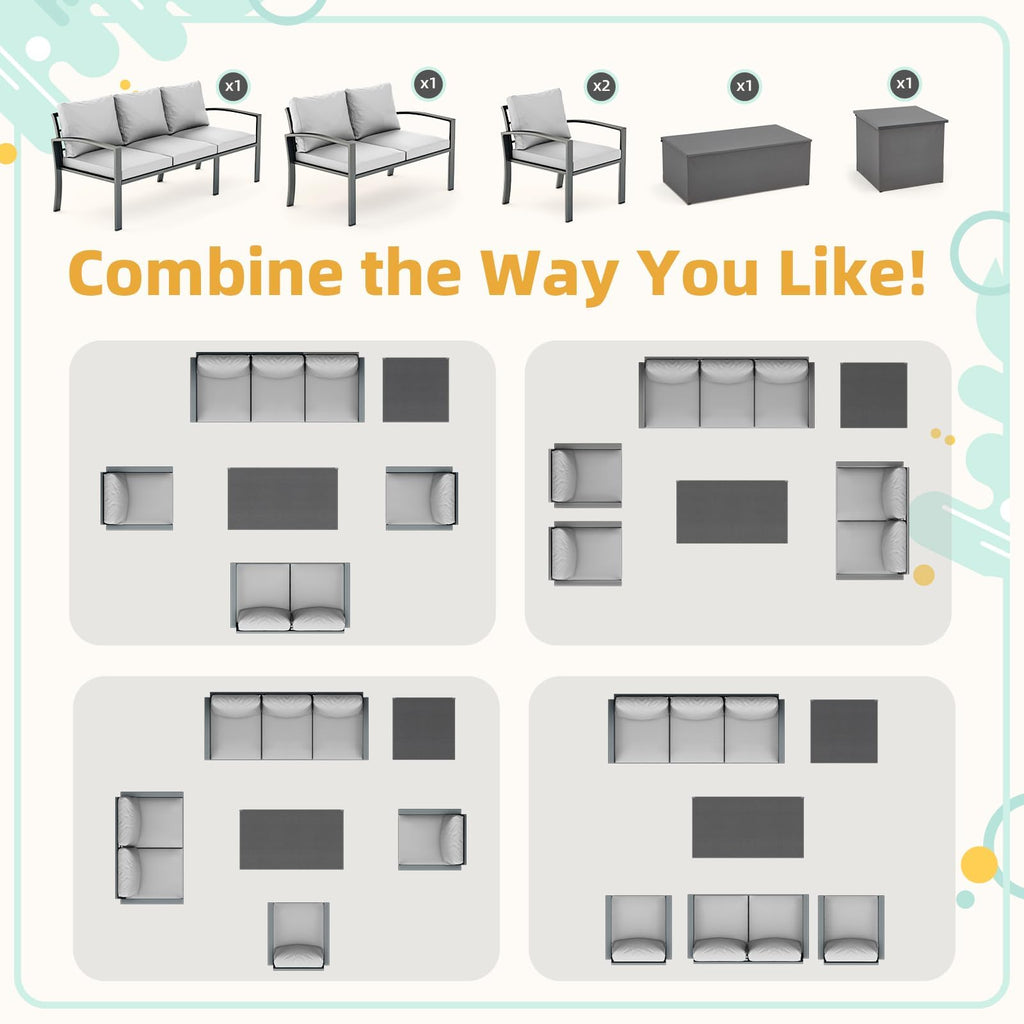 x1 x1 x2 x1 x1

Combine the Way You Like!