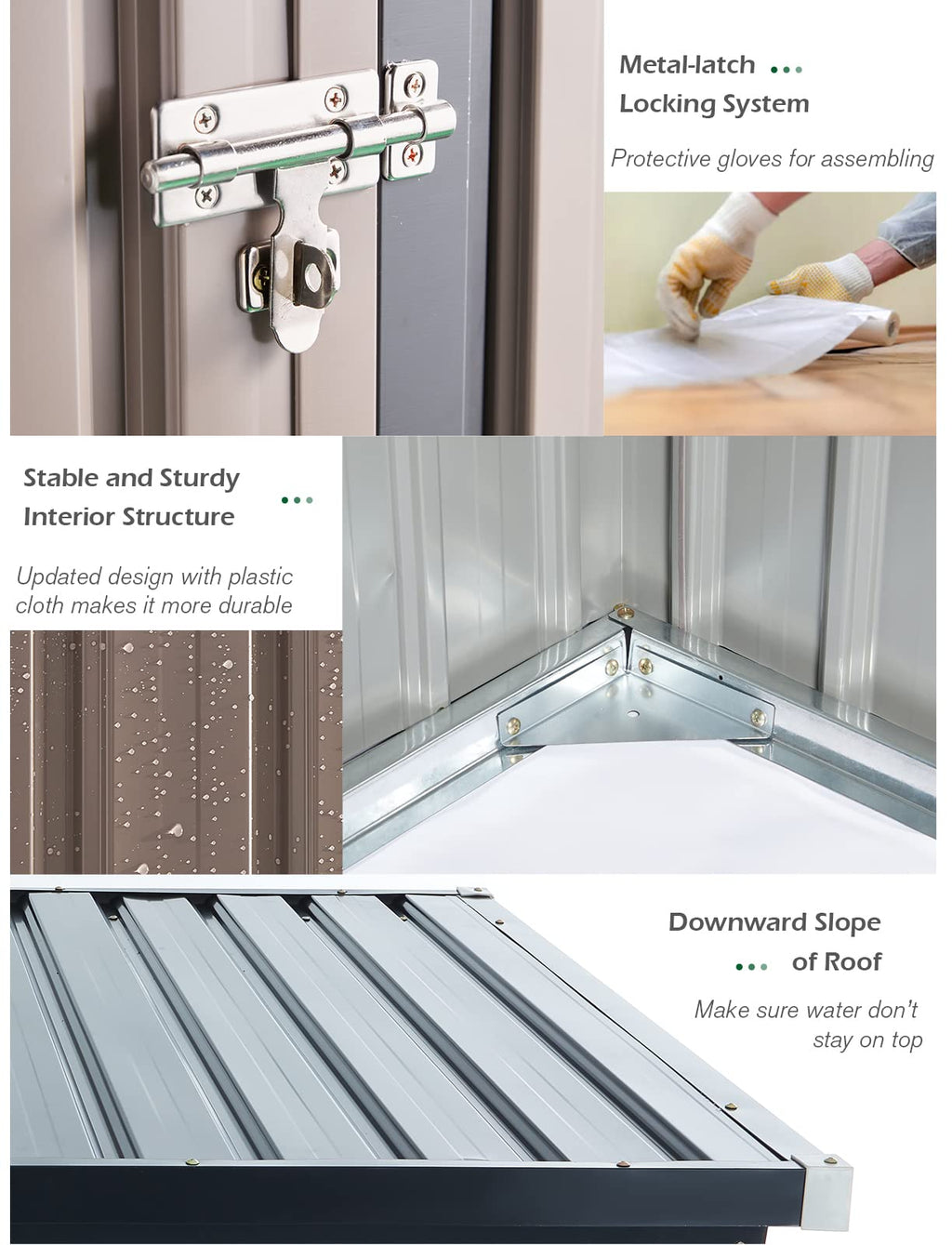 Metal-latch
Locking System

Protective gloves for assembling

Stable and Sturdy
Interior Structure

Updated design with plastic cloth makes it more durable

Downward Slope
of Roof

Make sure water don't stay on top