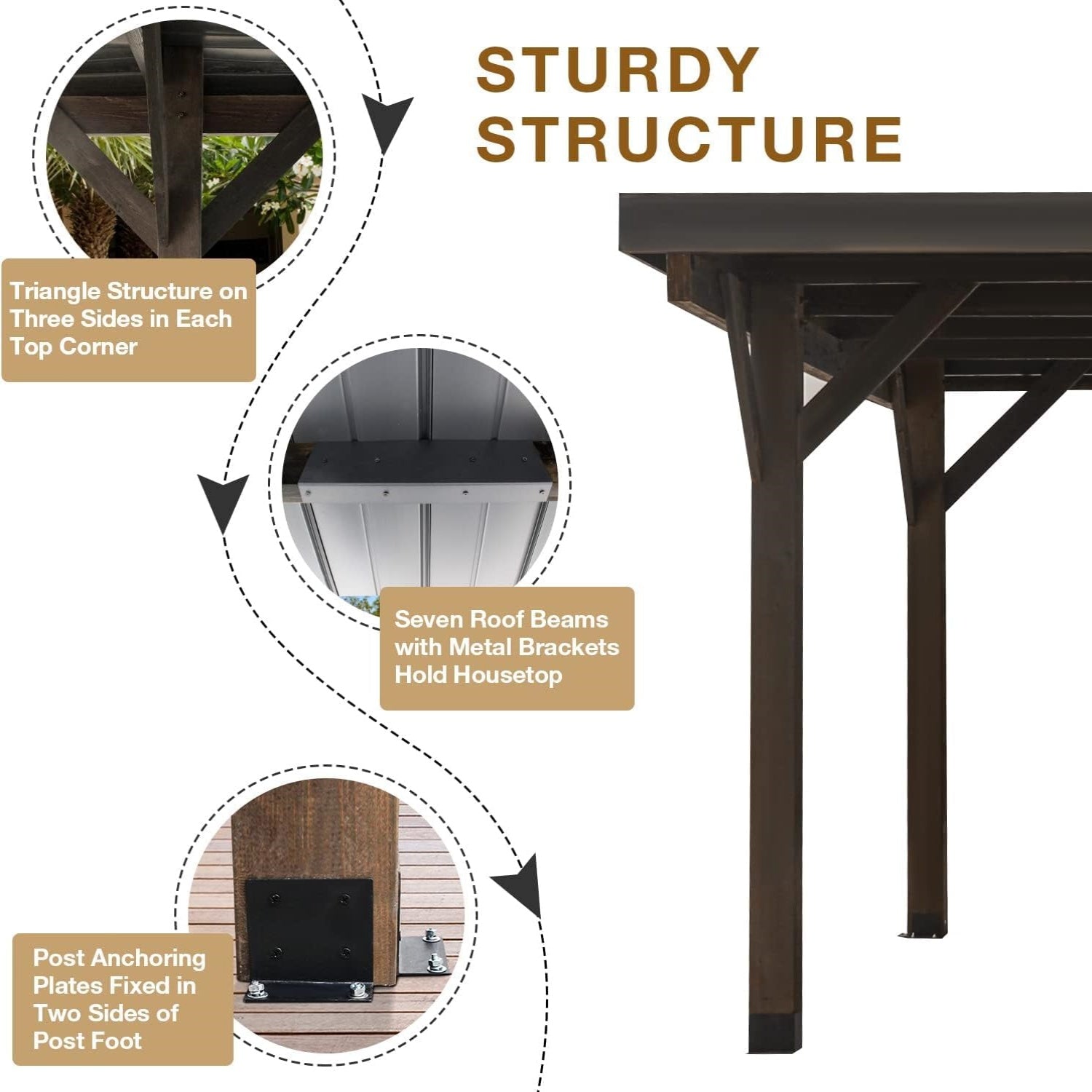 STURDY STRUCTURE

Triangle Structure on Three Sides in Each Top Corner

Seven Roof Beams with Metal Brackets Hold Housetop

Post Anchoring Plates Fixed in Two Sides of Post Foot